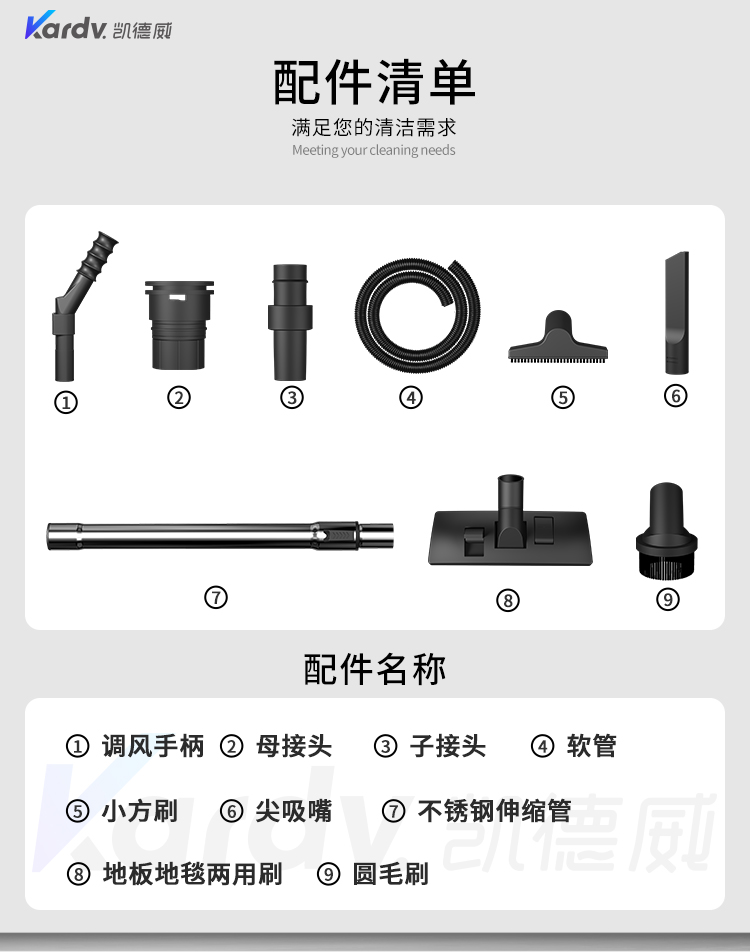 Kardv. 凯德威

配件清单
满足您的清洁需求
Meeting your cleaning needs

①
②
③
④
⑤
⑥
⑦
⑧
⑨

配件名称

① 调风手柄 ② 母接头 ③ 子接头 ④ 软管
⑤ 小方刷 ⑥ 尖吸嘴 ⑦ 不锈钢伸缩管
⑧ 地板地毯两用刷 ⑨ 圆毛刷

Kardv. 凯德威